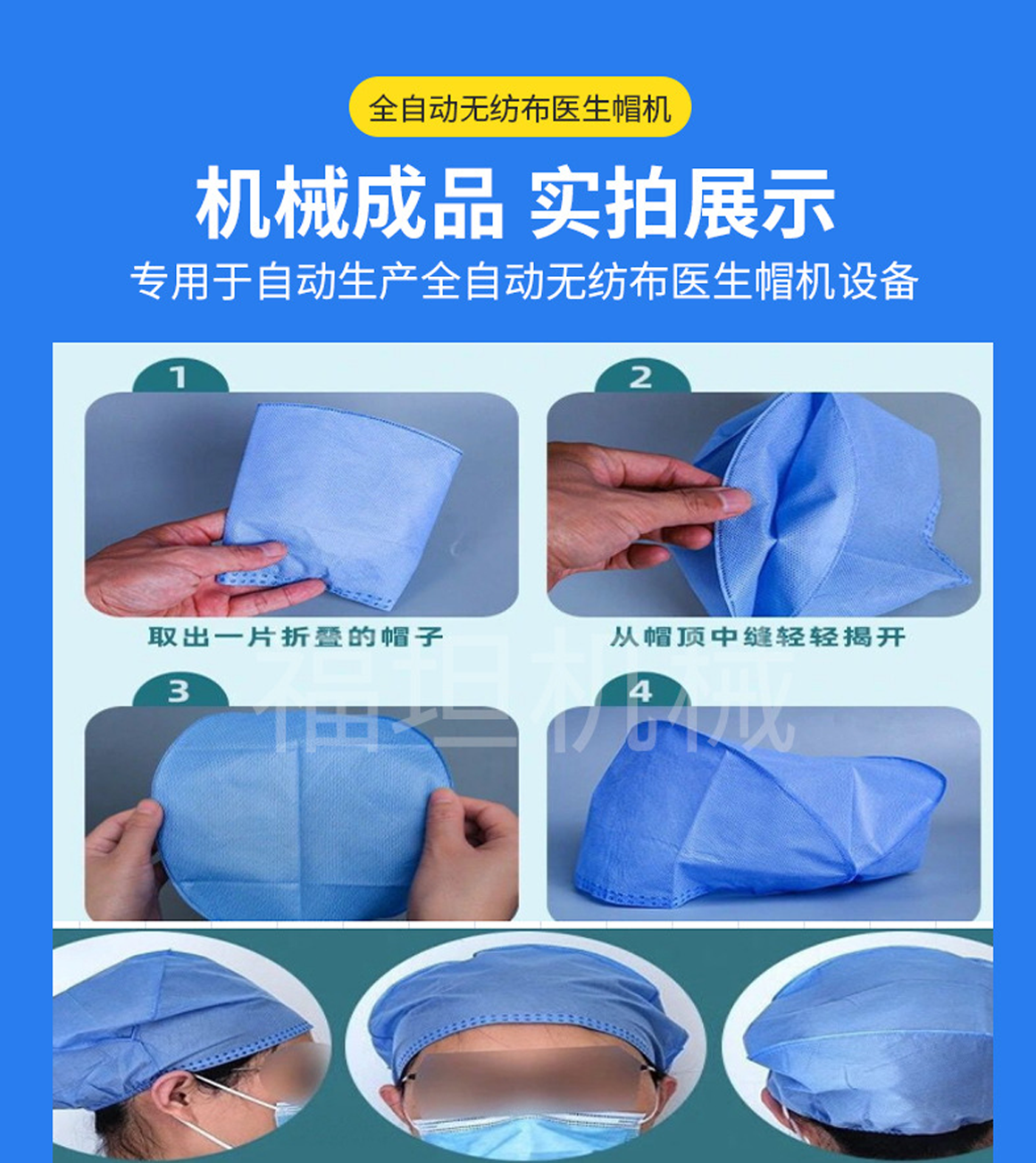 全自动无纺布医生帽机

机械成品 实拍展示

专用于自动生产全自动无纺布医生帽机设备

1

取出一片折叠的帽子

2

从帽顶中缝轻轻揭开

福坦机械

3

4